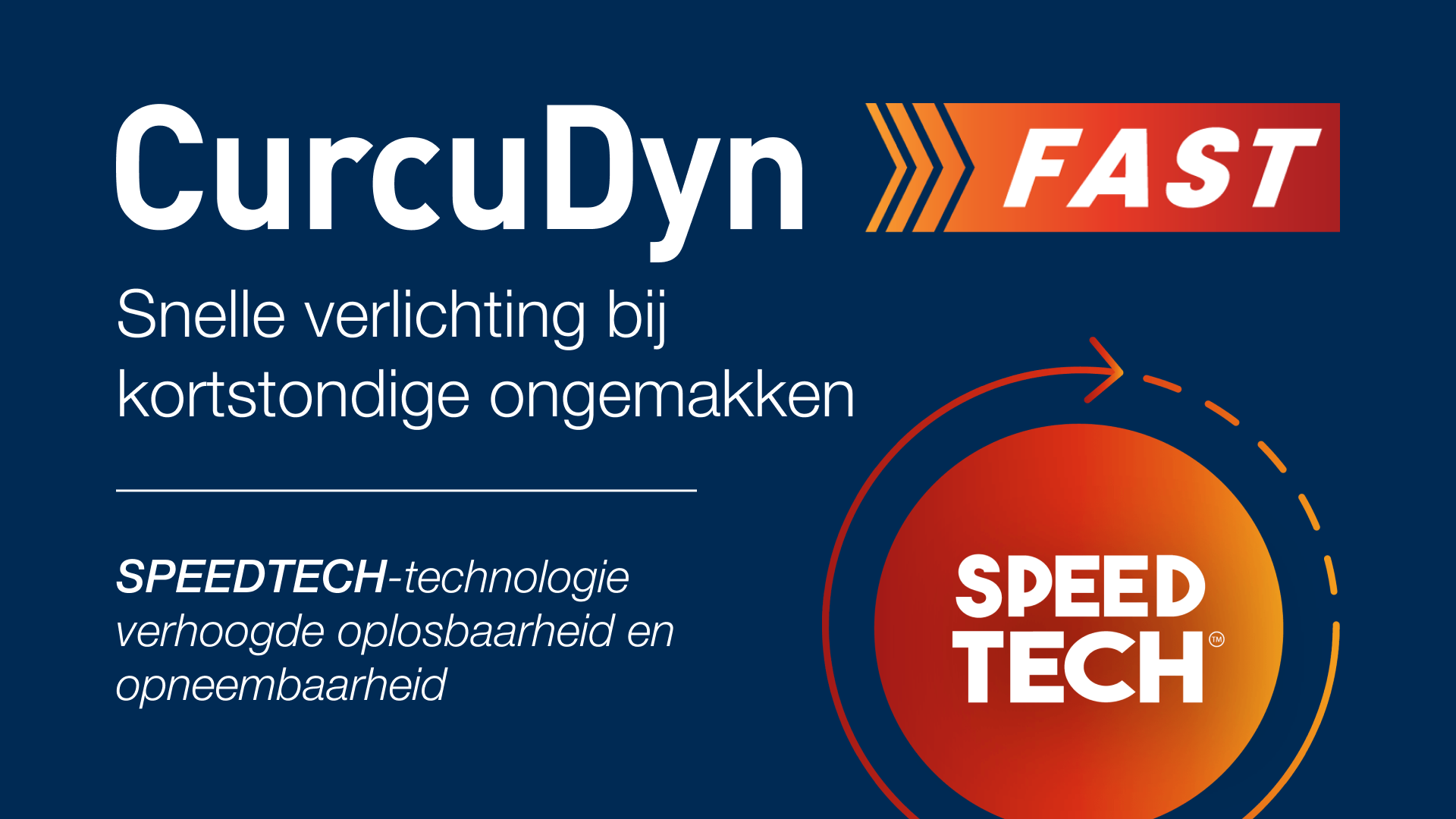 CurcuDyn FAST

Snelle verlichting bij kortstondige ongemakken

SPEEDTECH-technologie verhoogde oplosbaarheid en opneembaarheid

SPEED TECH™