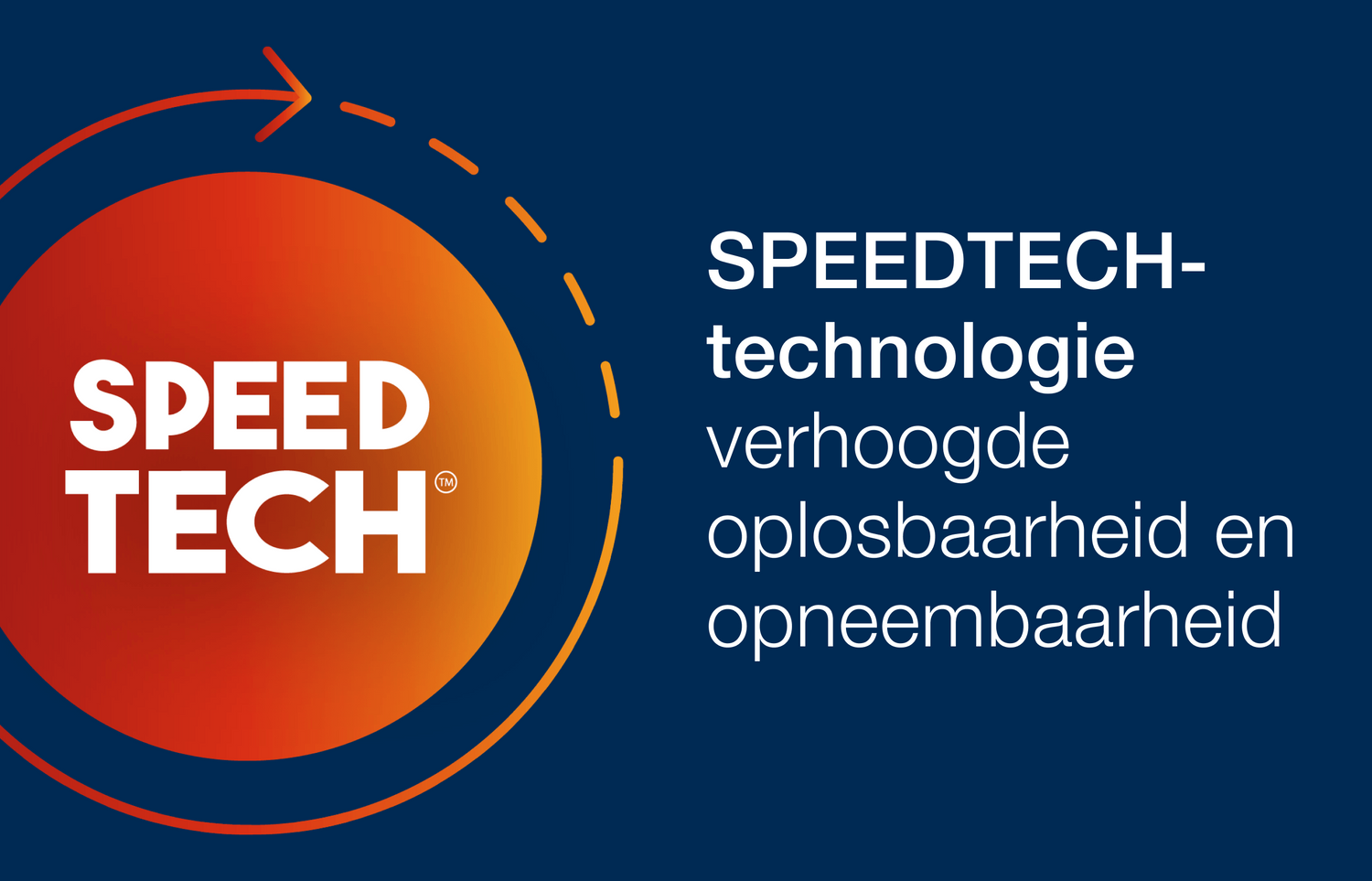 SPEED
TECH™

SPEEDTECH-technologie verhoogde oplosbaarheid en opneembaarheid